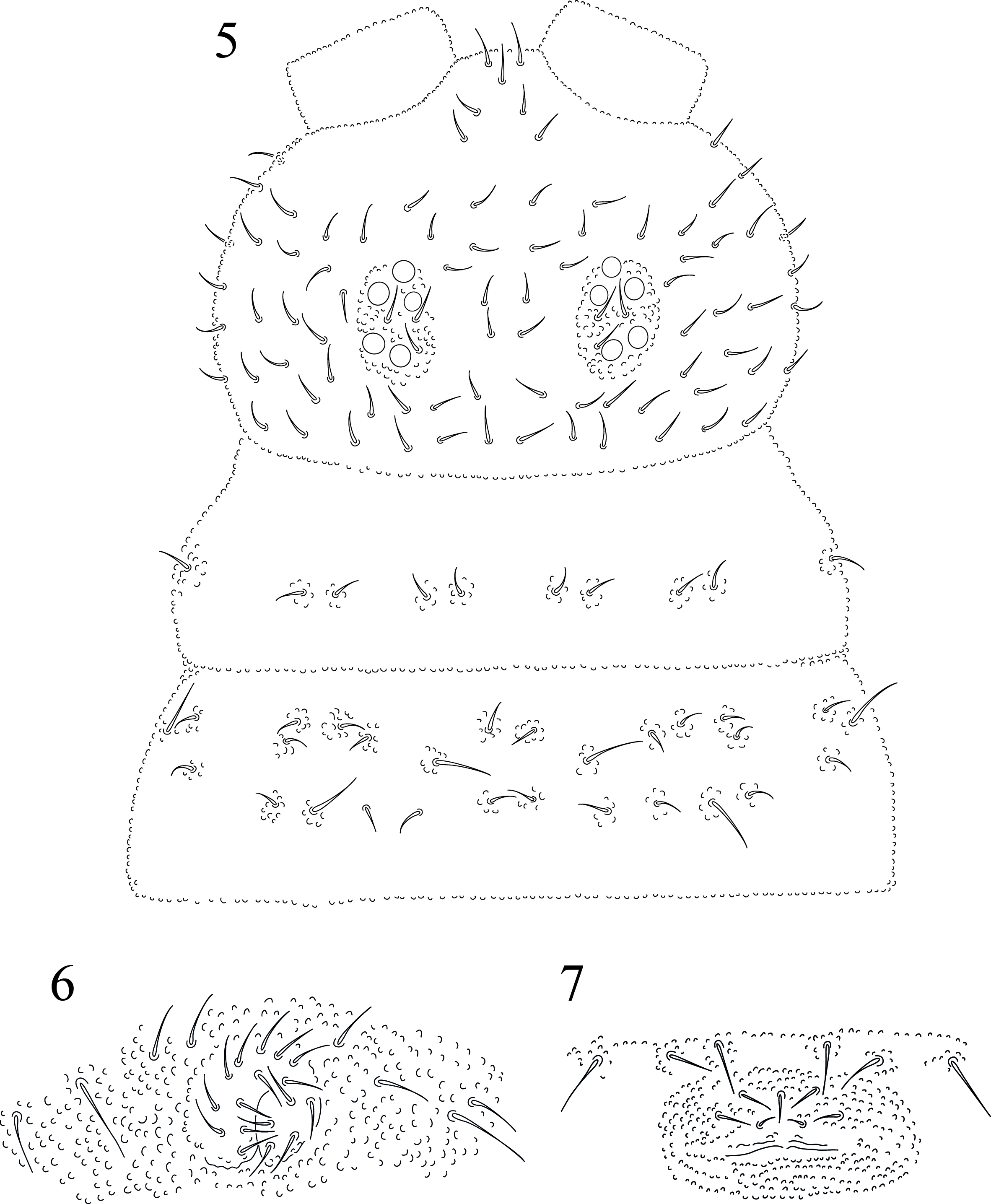 5

6

7