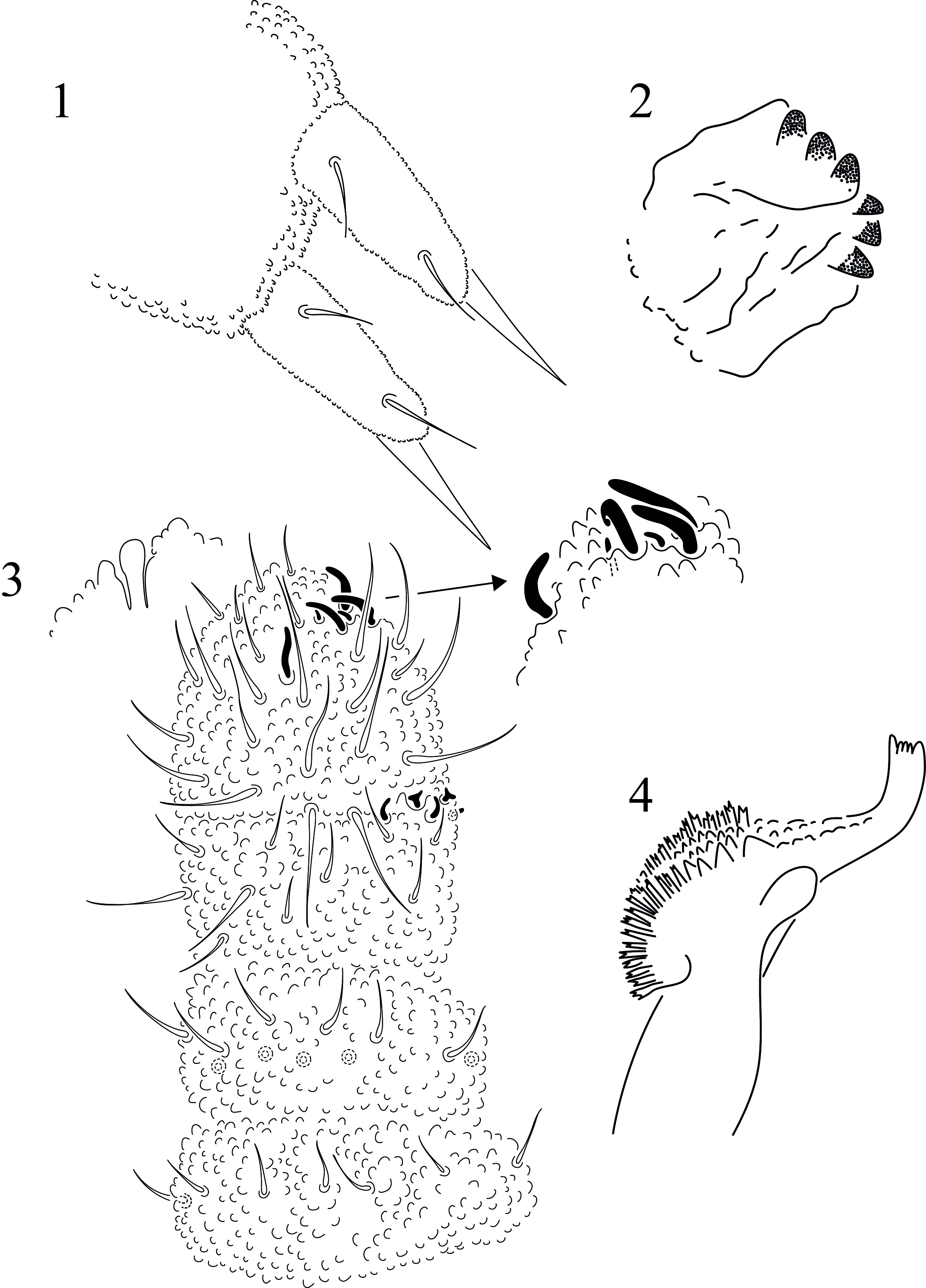 1

2

3

4